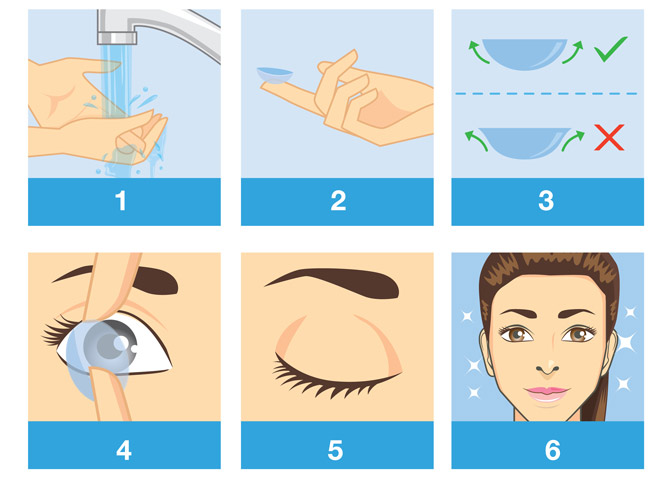 1

2

3

4

5

6